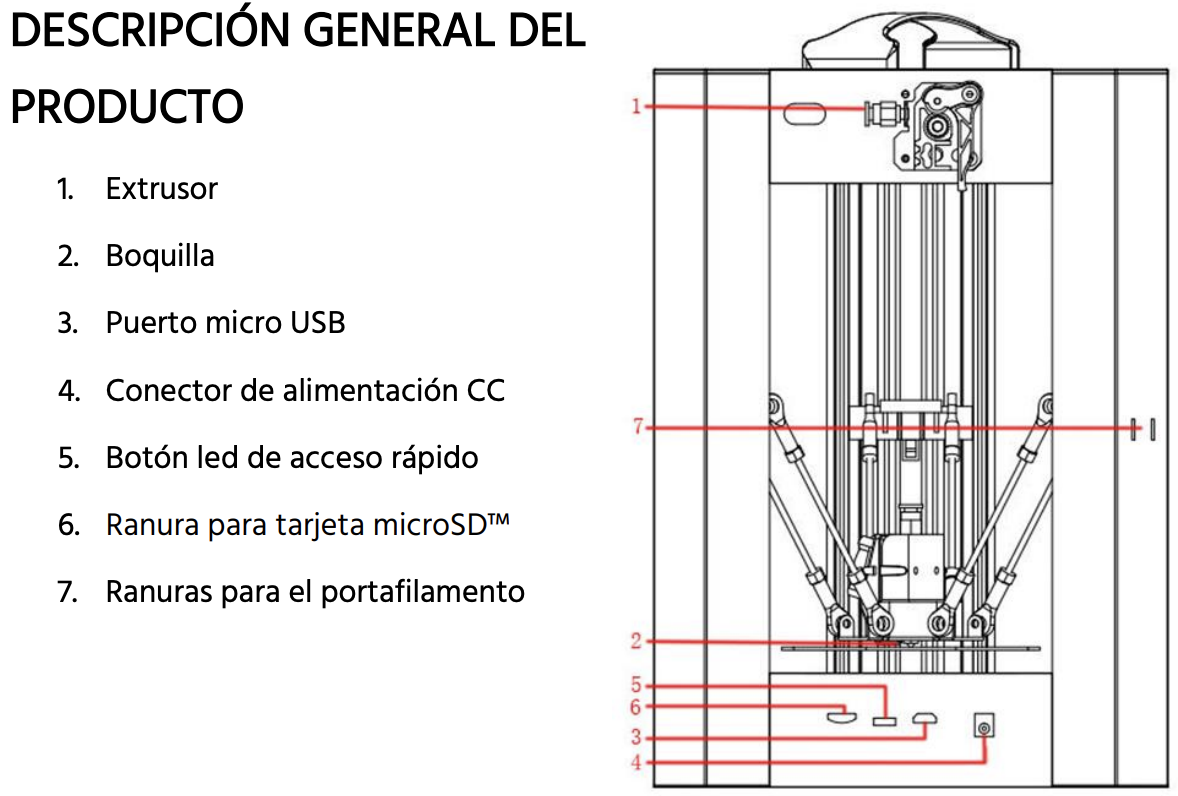 DESCRIPCIÓN GENERAL DEL PRODUCTO

1. Extrusor
2. Boquilla
3. Puerto micro USB
4. Conector de alimentación CC
5. Botón led de acceso rápido
6. Ranura para tarjeta microSD™
7. Ranuras para el portafilamento

1
7
2
5
6
3
4